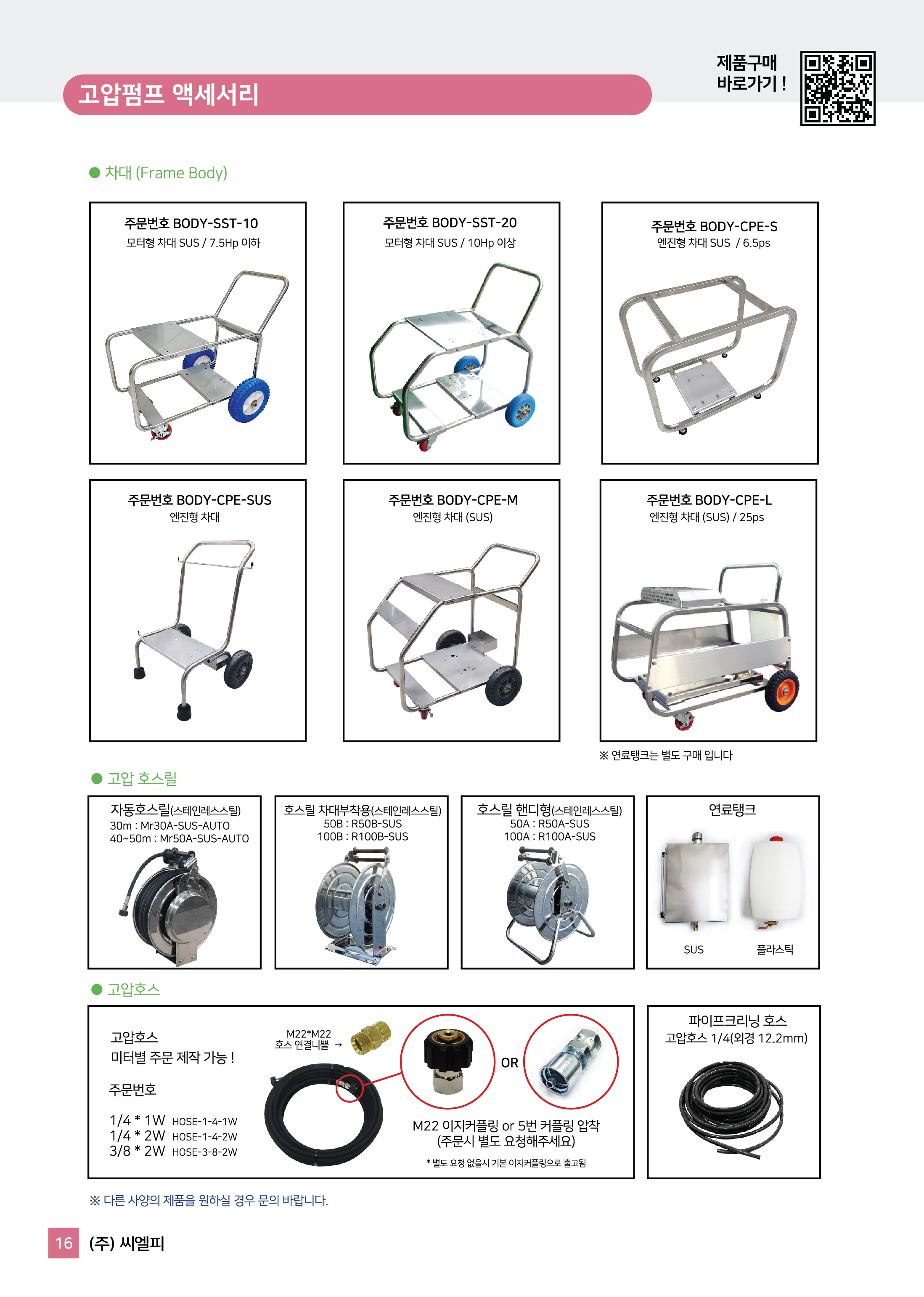 고압펌프 액세서리

제품구매
바로가기 !

● 차대 (Frame Body)

주문번호 BODY-SST-10
모터형 차대 SUS / 7.5Hp 이하

주문번호 BODY-SST-20
모터형 차대 SUS / 10Hp 이상

주문번호 BODY-CPE-S
엔진형 차대 SUS / 6.5ps

주문번호 BODY-CPE-SUS
엔진형 차대

주문번호 BODY-CPE-M
엔진형 차대 (SUS)

주문번호 BODY-CPE-L
엔진형 차대 (SUS) / 25ps

※ 연료탱크는 별도 구매 입니다

● 고압 호스릴

자동호스릴(스테인레스스틸)
30m : Mr30A-SUS-AUTO
40~50m : Mr50A-SUS-AUTO

호스릴 차대부착용(스테인레스스틸)
50B : R50B-SUS
100B : R100B-SUS

호스릴 핸디형(스테인레스스틸)
50A : R50A-SUS
100A : R100A-SUS

연료탱크
SUS
플라스틱

● 고압호스

고압호스
미터별 주문 제작 가능 !

주문번호

1/4 * 1W HOSE-1-4-1W
1/4 * 2W HOSE-1-4-2W
3/8 * 2W HOSE-3-8-2W

M22*M22
호스 연결니쁠 →

OR

M22 이지커플링 or 5번 커플링 압착
(주문시 별도 요청해주세요)

* 별도 요청 없을시 기본 이지커플링으로 출고됨

파이프크리닝 호스
고압호스 1/4(외경 12.2mm)

※ 다른 사양의 제품을 원하실 경우 문의 바랍니다.

16 (주) 씨엘피