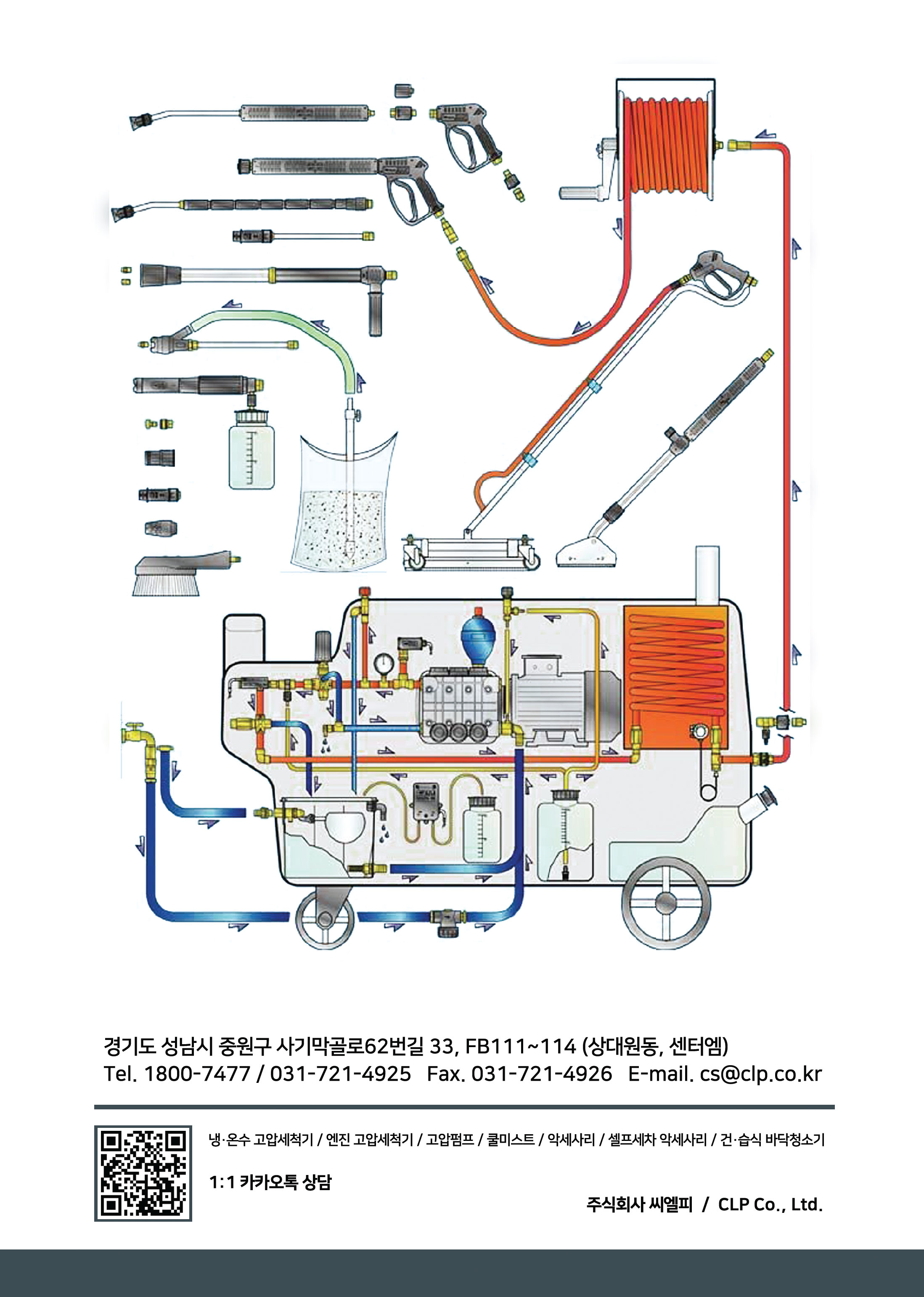 경기도 성남시 중원구 사기막골로62번길 33, FB111~114 (상대원동, 센터엠)
Tel. 1800-7477 / 031-721-4925 Fax. 031-721-4926 E-mail. cs@clp.co.kr

냉·온수 고압세척기 / 엔진 고압세척기 / 고압펌프 / 쿨미스트 / 악세사리 / 셀프세차 악세사리 / 건·습식 바닥청소기

1:1 카카오톡 상담

주식회사 씨엘피 / CLP Co., Ltd.