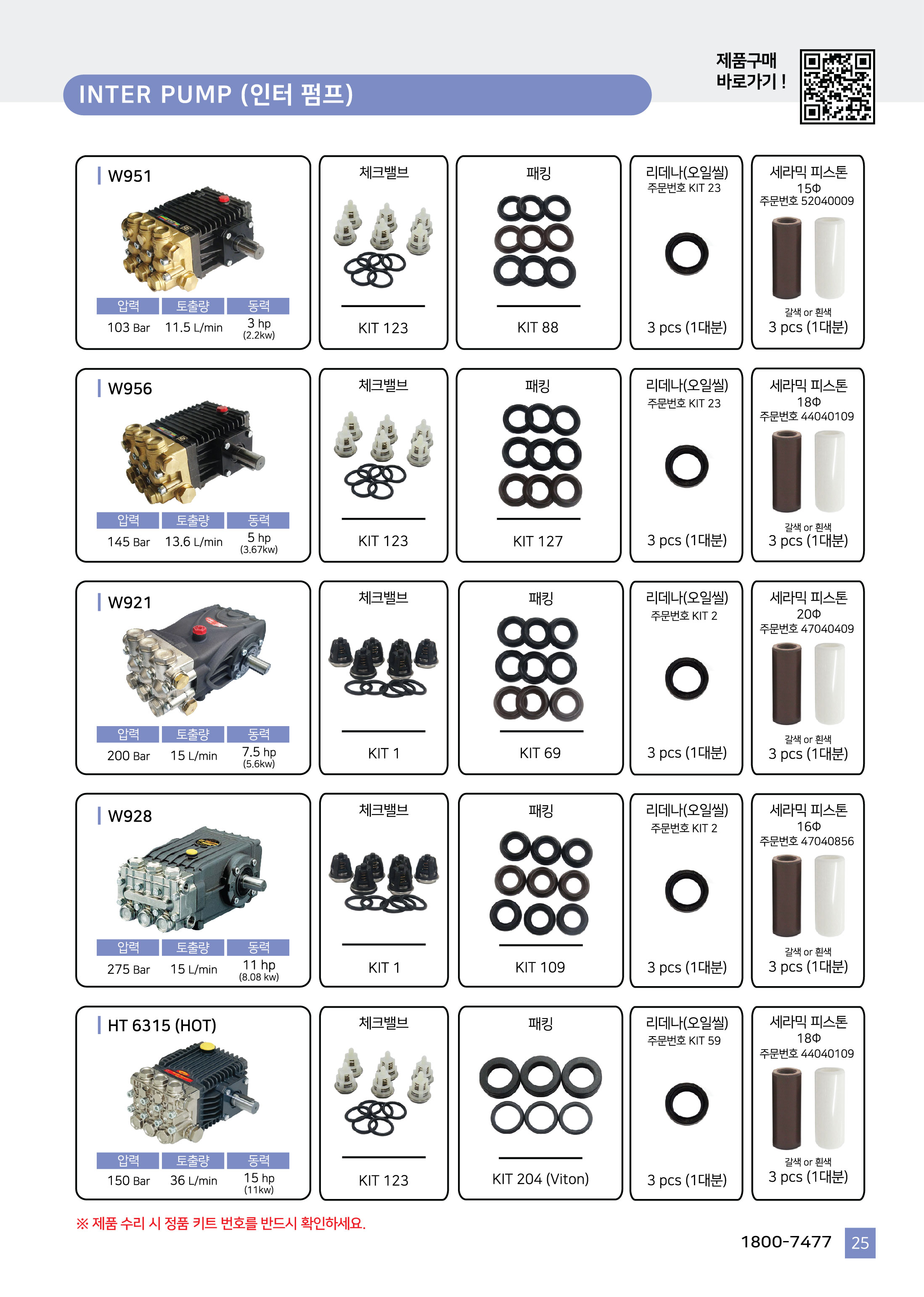 INTER PUMP (인터 펌프)

제품구매
바로가기 !

W951

| 압력 | 토출량 | 동력 |
|---|---|---|
| 103 Bar | 11.5 L/min | 3 hp (2.2kw) |

체크밸브
KIT 123

패킹
KIT 88

리데나(오일씰)
주문번호 KIT 23
3 pcs (1대분)

세라믹 피스톤
15Φ
주문번호 52040009
갈색 or 흰색
3 pcs (1대분)

W956

| 압력 | 토출량 | 동력 |
|---|---|---|
| 145 Bar | 13.6 L/min | 5 hp (3.67kw) |

체크밸브
KIT 123

패킹
KIT 127

리데나(오일씰)
주문번호 KIT 23
3 pcs (1대분)

세라믹 피스톤
18Φ
주문번호 44040109
갈색 or 흰색
3 pcs (1대분)

W921

| 압력 | 토출량 | 동력 |
|---|---|---|
| 200 Bar | 15 L/min | 7.5 hp (5.6kw) |

체크밸브
KIT 1

패킹
KIT 69

리데나(오일씰)
주문번호 KIT 2
3 pcs (1대분)

세라믹 피스톤
20Φ
주문번호 47040409
갈색 or 흰색
3 pcs (1대분)

W928

| 압력 | 토출량 | 동력 |
|---|---|---|
| 275 Bar | 15 L/min | 11 hp (8.08 kw) |

체크밸브
KIT 1

패킹
KIT 109

리데나(오일씰)
주문번호 KIT 2
3 pcs (1대분)

세라믹 피스톤
16Φ
주문번호 47040856
갈색 or 흰색
3 pcs (1대분)

HT 6315 (HOT)

| 압력 | 토출량 | 동력 |
|---|---|---|
| 150 Bar | 36 L/min | 15 hp (11kw) |

체크밸브
KIT 123

패킹
KIT 204 (Viton)

리데나(오일씰)
주문번호 KIT 59
3 pcs (1대분)

세라믹 피스톤
18Φ
주문번호 44040109
갈색 or 흰색
3 pcs (1대분)

※ 제품 수리 시 정품 키트 번호를 반드시 확인하세요.

1800-7477 25